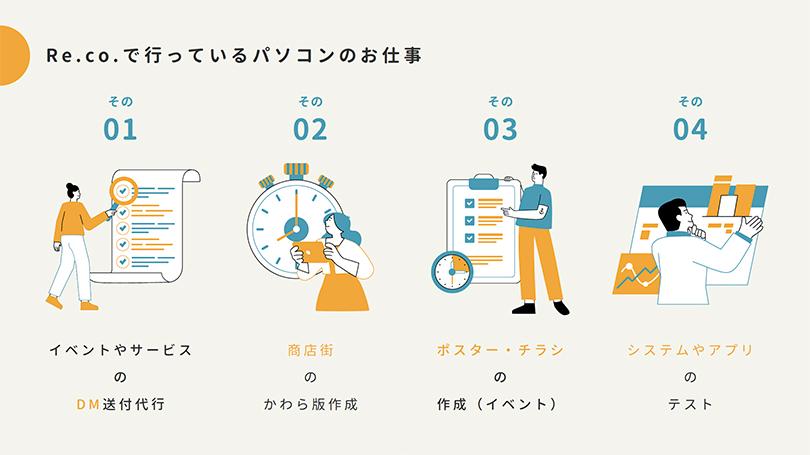 Re.co.で行っているパソコンのお仕事

その
01

イベントやサービス
の
DM送付代行

その
02

商店街
の
かわら版作成

その
03

ポスター・チラシ
の
作成（イベント）

その
04

システムやアプリ
の
テスト